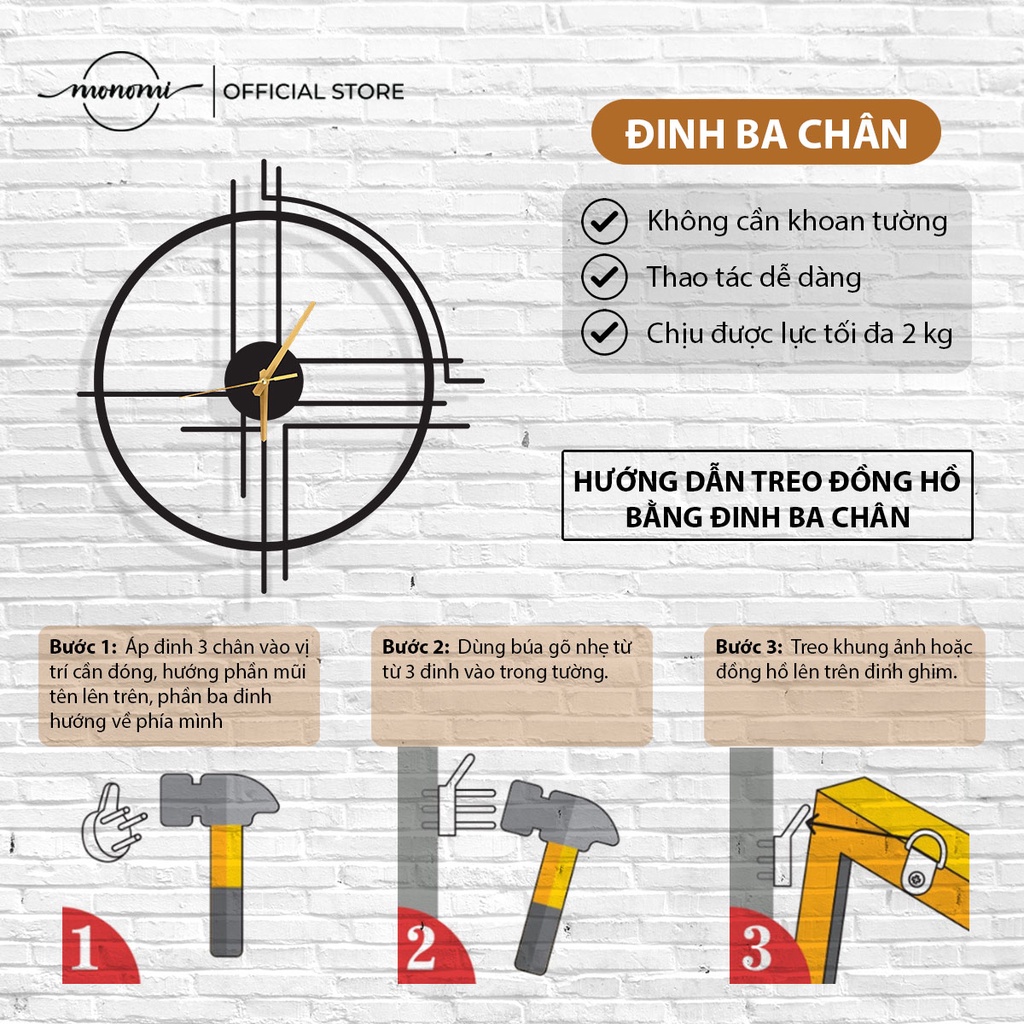 monomi | OFFICIAL STORE

ĐINH BA CHÂN

Không cần khoan tường

Thao tác dễ dàng

Chịu được lực tối đa 2 kg

HƯỚNG DẪN TREO ĐỒNG HỒ BẰNG ĐINH BA CHÂN

Bước 1: Áp đinh 3 chân vào vị trí cần đóng, hướng phần mũi tên lên trên, phần ba đinh hướng về phía mình

Bước 2: Dùng búa gõ nhẹ từ từ 3 đinh vào trong tường.

Bước 3: Treo khung ảnh hoặc đồng hồ lên trên đinh ghim.

1

2

3