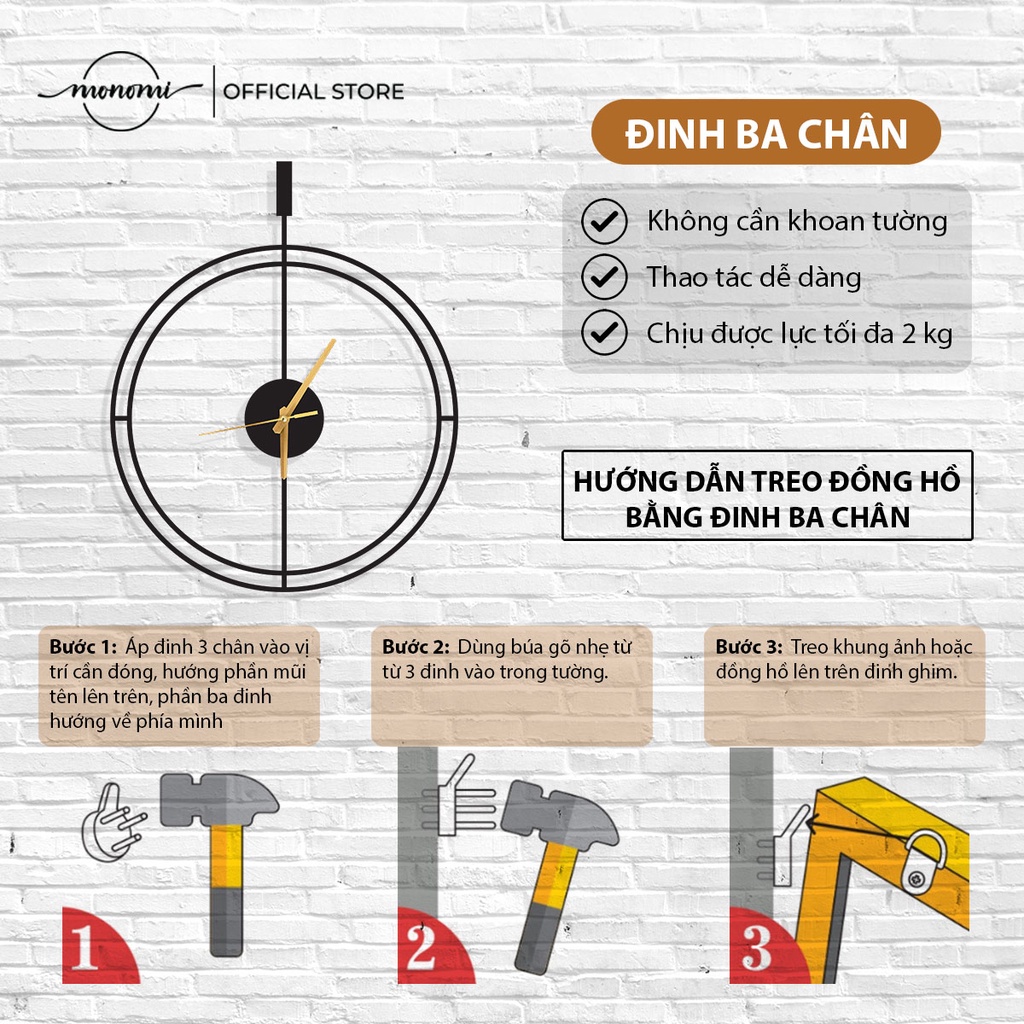 monomi | OFFICIAL STORE

ĐINH BA CHÂN

Không cần khoan tường
Thao tác dễ dàng
Chịu được lực tối đa 2 kg

HƯỚNG DẪN TREO ĐỒNG HỒ BẰNG ĐINH BA CHÂN

Bước 1: Áp đinh 3 chân vào vị trí cần đóng, hướng phần mũi tên lên trên, phần ba đinh hướng về phía mình

Bước 2: Dùng búa gõ nhẹ từ từ 3 đinh vào trong tường.

Bước 3: Treo khung ảnh hoặc đồng hồ lên trên đinh ghim.

1

2

3