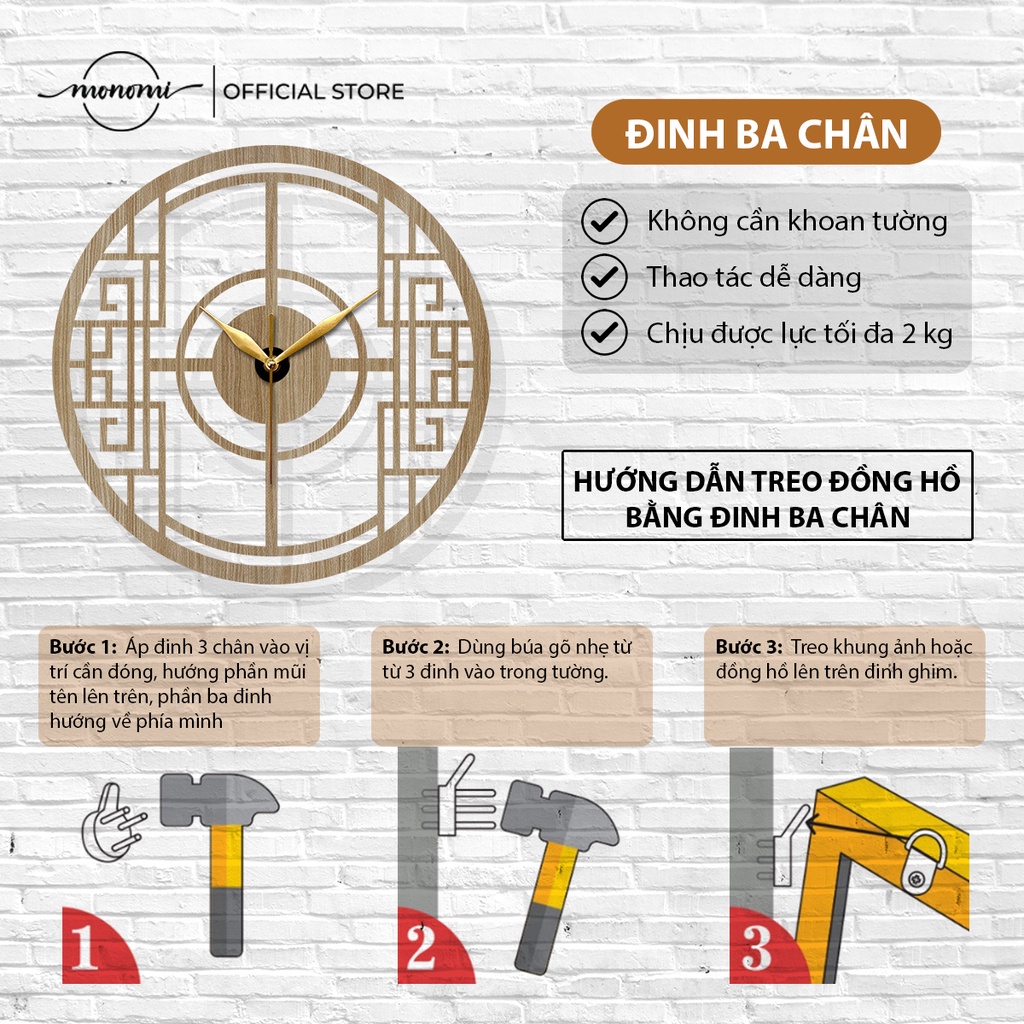 monomi | OFFICIAL STORE

ĐINH BA CHÂN

Không cần khoan tường

Thao tác dễ dàng

Chịu được lực tối đa 2 kg

HƯỚNG DẪN TREO ĐỒNG HỒ BẰNG ĐINH BA CHÂN

Bước 1: Áp đinh 3 chân vào vị trí cần đóng, hướng phần mũi tên lên trên, phần ba đinh hướng về phía mình

Bước 2: Dùng búa gõ nhẹ từ từ 3 đinh vào trong tường.

Bước 3: Treo khung ảnh hoặc đồng hồ lên trên đinh ghim.

1

2

3